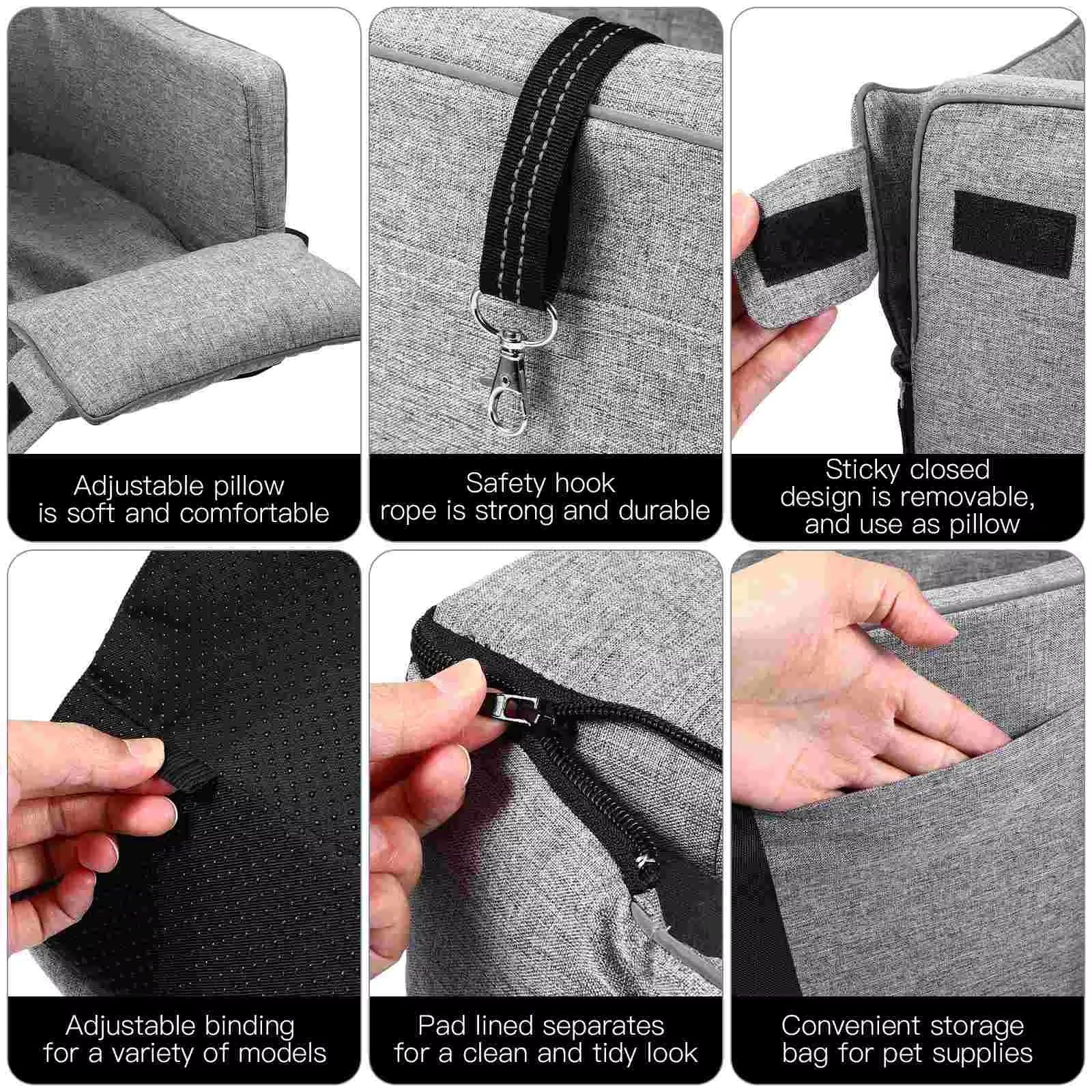 Adjustable pillow is soft and comfortable

Safety hook rope is strong and durable

Sticky closed design is removable, and use as pillow

Adjustable binding for a variety of models

Pad lined separates for a clean and tidy look

Convenient storage bag for pet supplies